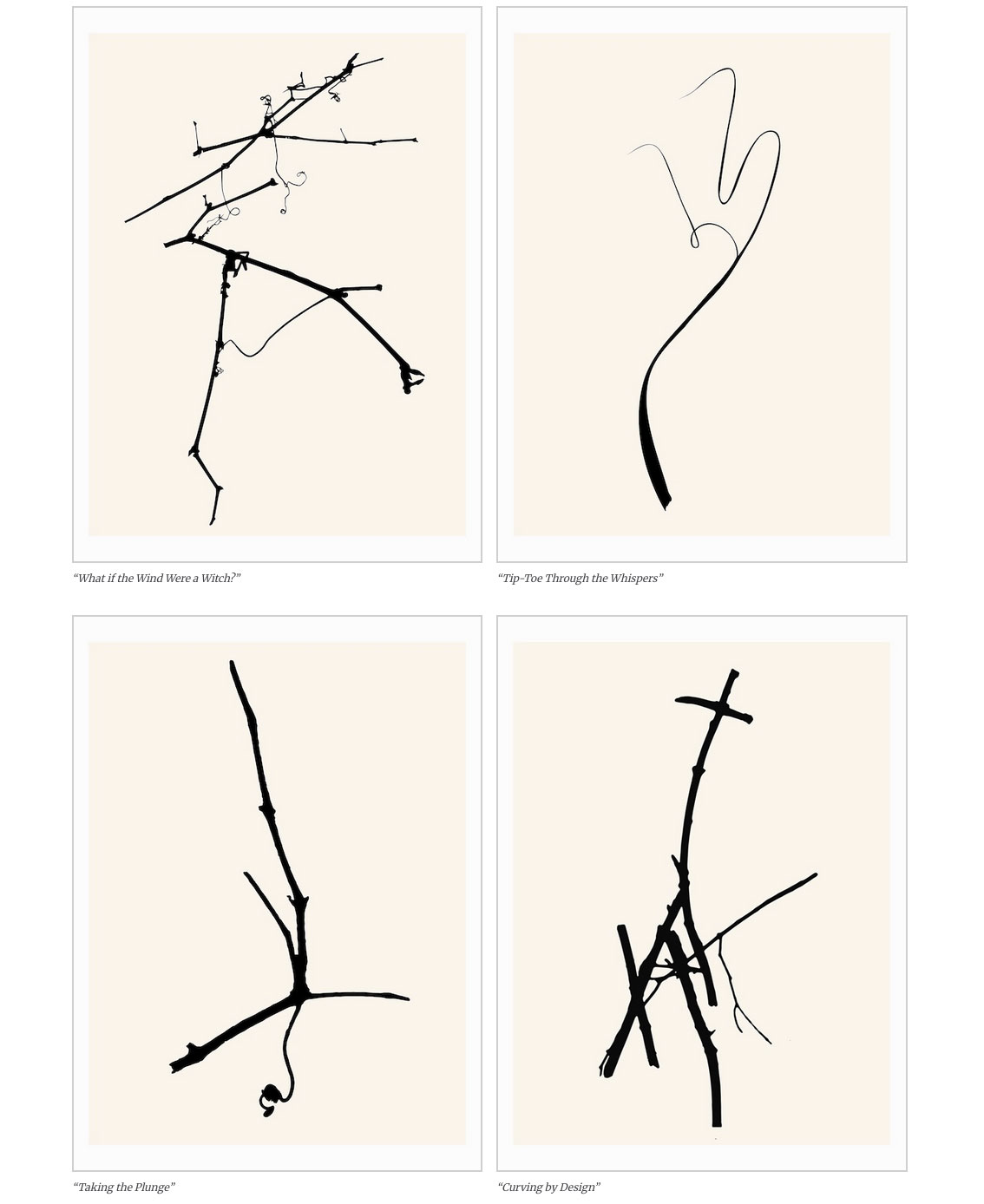 “What if the Wind Were a Witch?”

“Tip-Toe Through the Whispers”

“Taking the Plunge”

“Curving by Design”